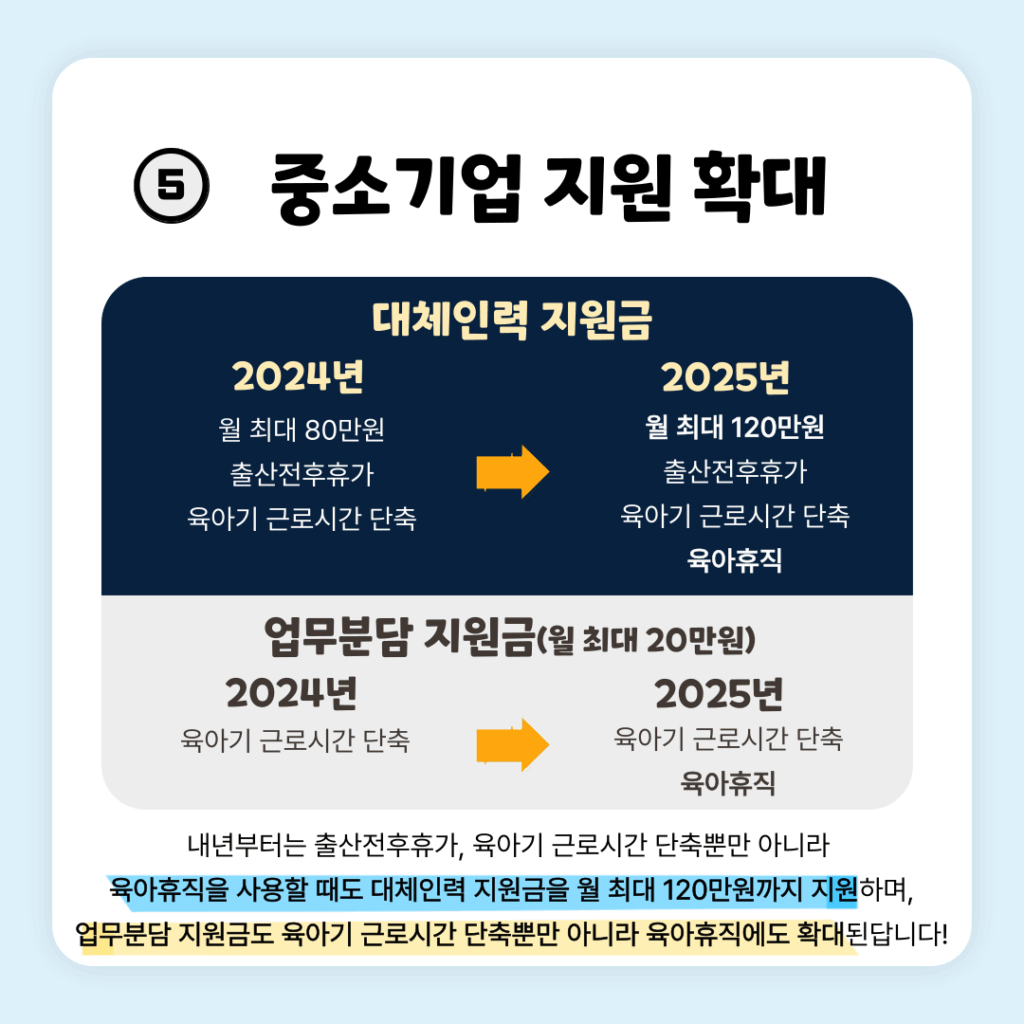 ⑤ 중소기업 지원 확대

대체인력 지원금

2024년
월 최대 80만원
출산전후휴가
육아기 근로시간 단축

2025년
월 최대 120만원
출산전후휴가
육아기 근로시간 단축
육아휴직

업무분담 지원금(월 최대 20만원)

2024년
육아기 근로시간 단축

2025년
육아기 근로시간 단축
육아휴직

내년부터는 출산전후휴가, 육아기 근로시간 단축뿐만 아니라 육아휴직을 사용할 때도 대체인력 지원금을 월 최대 120만원까지 지원하며, 업무분담 지원금도 육아기 근로시간 단축뿐만 아니라 육아휴직에도 확대된답니다!